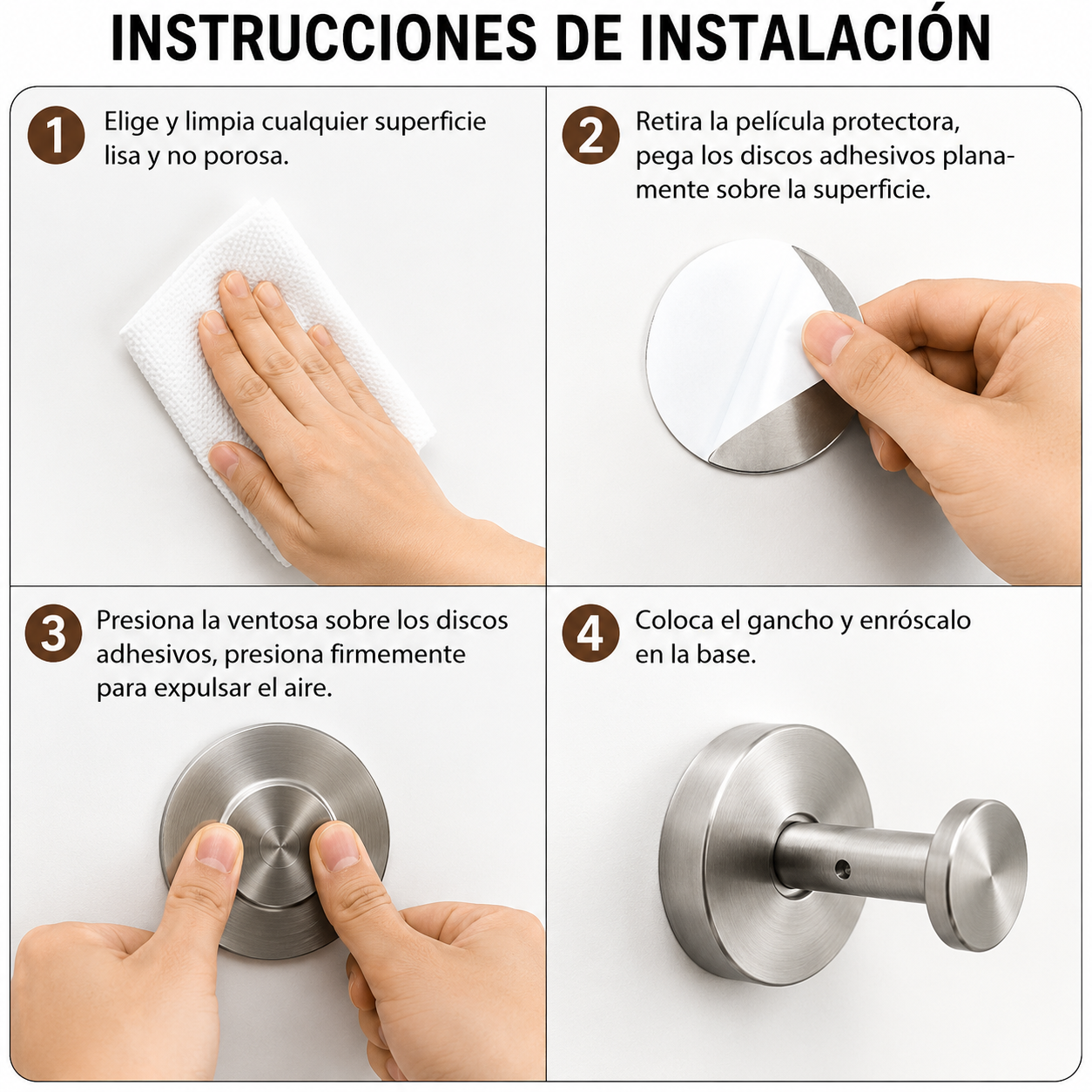 INSTRUCCIONES DE INSTALACIÓN

1 Elige y limpia cualquier superficie lisa y no porosa.

2 Retira la película protectora, pega los discos adhesivos planamente sobre la superficie.

3 Presiona la ventosa sobre los discos adhesivos, presiona firmemente para expulsar el aire.

4 Coloca el gancho y enróscalo en la base.